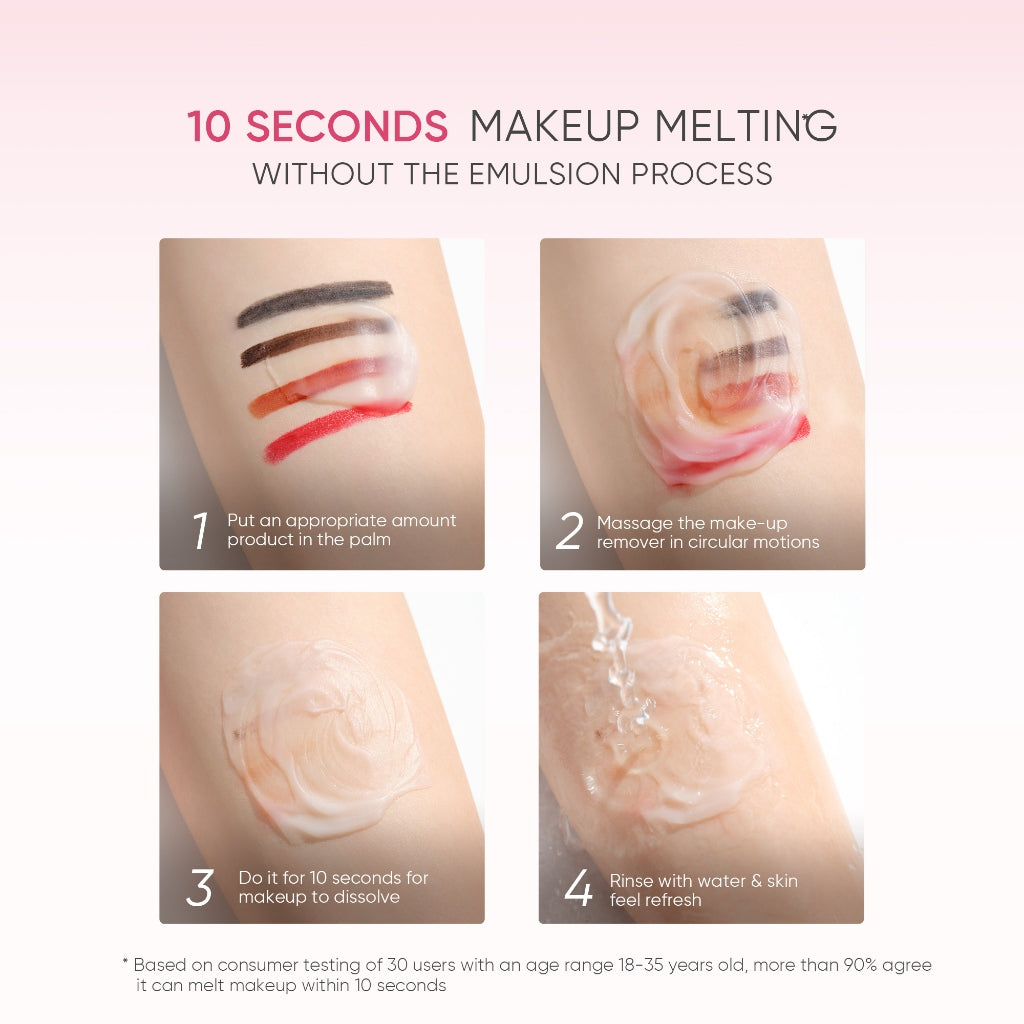 10 SECONDS MAKEUP MELTING*
WITHOUT THE EMULSION PROCESS

1 Put an appropriate amount product in the palm

2 Massage the make-up remover in circular motions

3 Do it for 10 seconds for makeup to dissolve

4 Rinse with water & skin feel refresh

* Based on consumer testing of 30 users with an age range 18-35 years old, more than 90% agree it can melt makeup within 10 seconds